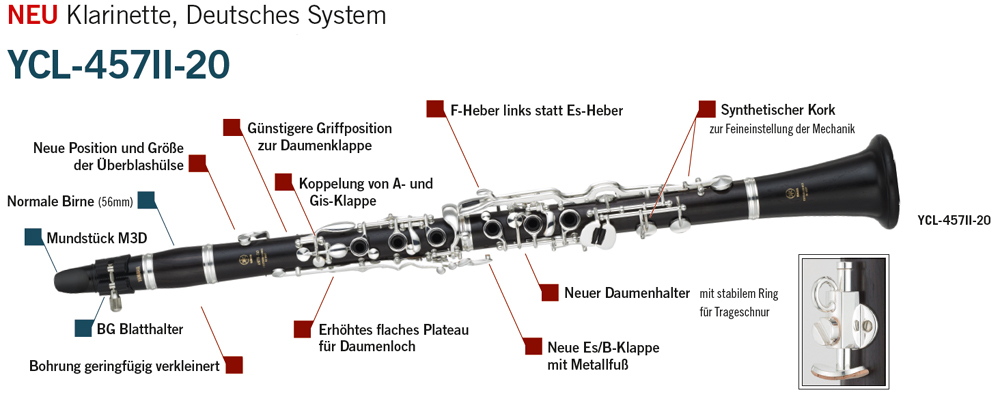 NEU Klarinette, Deutsches System

YCL-457II-20

Neue Position und Größe der Überblashülse

Normale Birne (56mm)

Mundstück M3D

BG Blatthalter

Bohrung geringfügig verkleinert

Günstigere Griffposition zur Daumenklappe

Koppelung von A- und Gis-Klappe

Erhöhtes flaches Plateau für Daumenloch

F-Heber links statt Es-Heber

Synthetischer Kork zur Feineinstellung der Mechanik

Neuer Daumenhalter mit stabilem Ring für Trageschnur

Neue Es/B-Klappe mit Metallfuß

YCL-457II-20